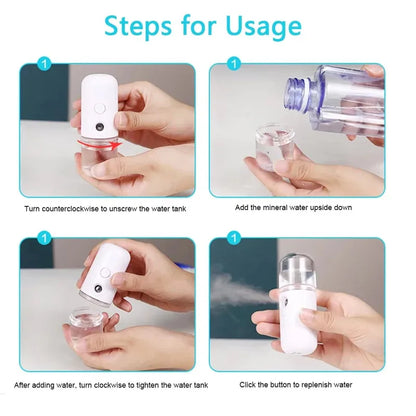 Steps for Usage

1

Turn counterclockwise to unscrew the water tank

1

Add the mineral water upside down

1

After adding water, turn clockwise to tighten the water tank

1

Click the button to replenish water